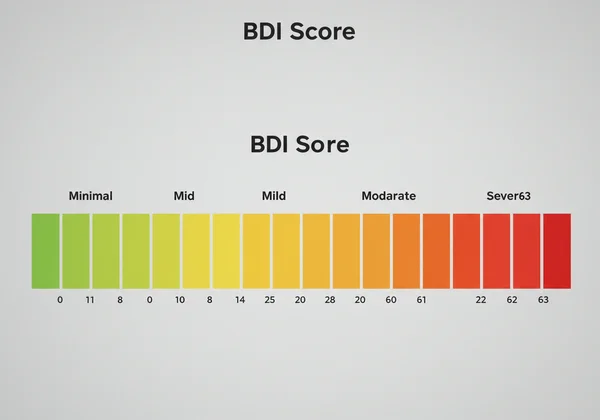 BDI Score

BDI Sore

Minimal Mid Mild Modarate Sever63

0 11 8 0 10 8 14 25 20 28 20 60 61 22 62 63